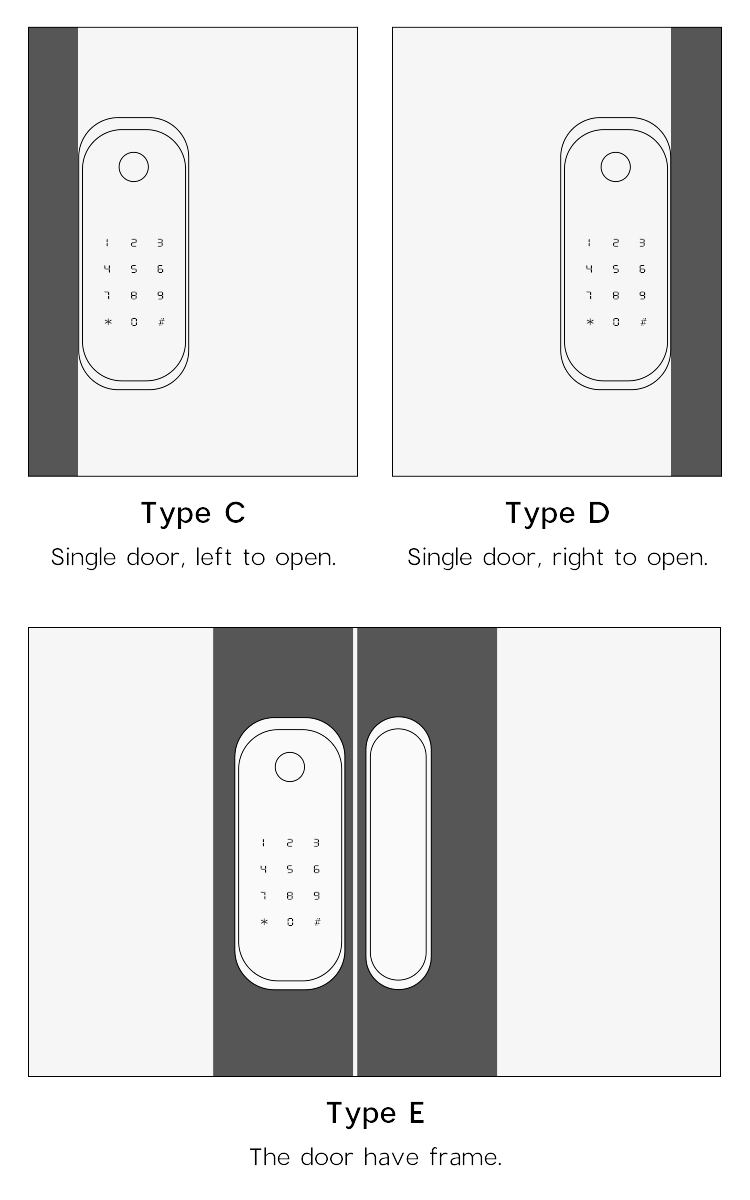 1 2 3
4 5 6
7 8 9
* 0 #

Type C
Single door, left to open.

1 2 3
4 5 6
7 8 9
* 0 #

Type D
Single door, right to open.

1 2 3
4 5 6
7 8 9
* 0 #

Type E
The door have frame.